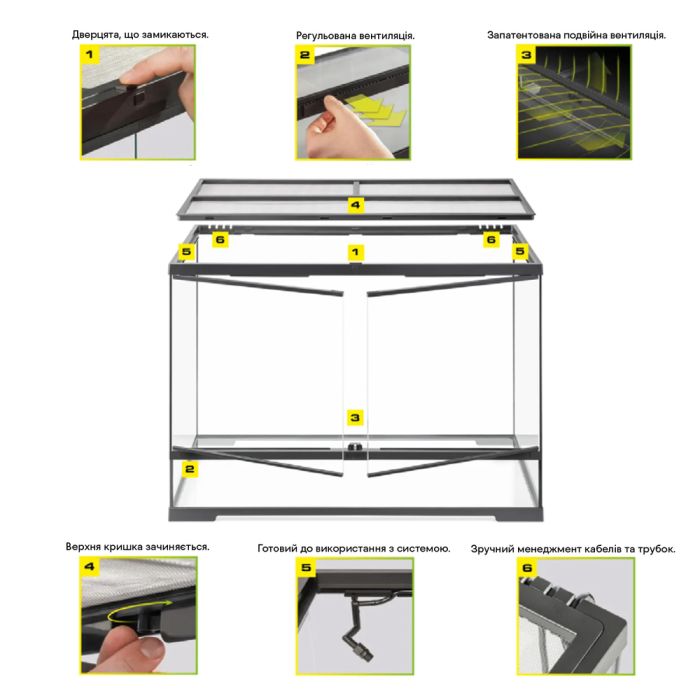 Дверцята, що замикаються.

1

Регульована вентиляція.

2

Запатентована подвійна вентиляція.

3

4

6

6

5

1

5

3

2

Верхня кришка зачиняється.

4

Готовий до використання з системою.

5

Зручний менеджмент кабелів та трубок.

6